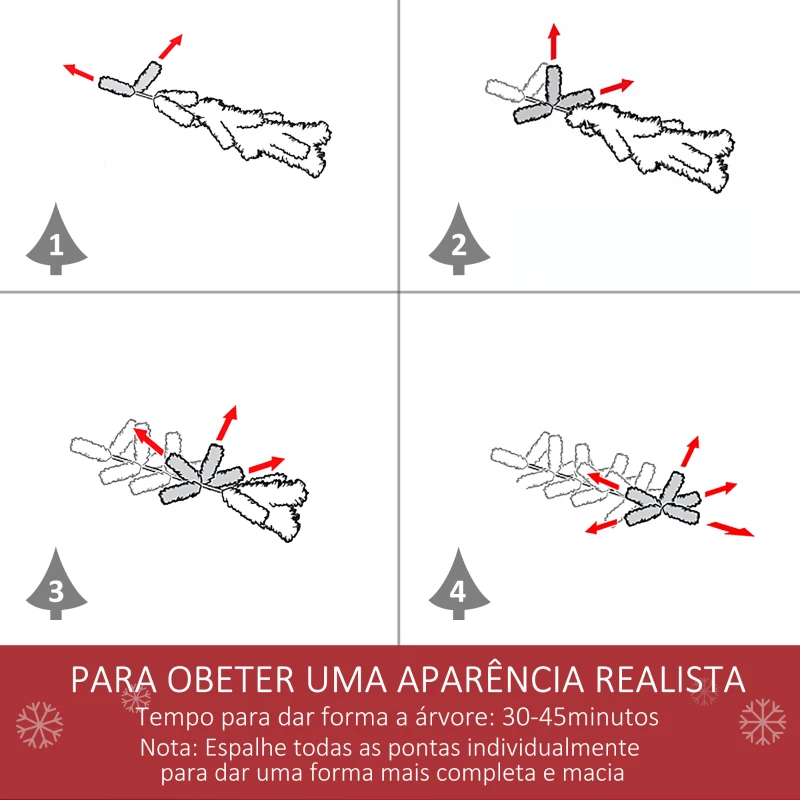 1

2

3

4

PARA OBETER UMA APARÊNCIA REALISTA
Tempo para dar forma a árvore: 30-45minutos
Nota: Espalhe todas as pontas individualmente para dar uma forma mais completa e macia