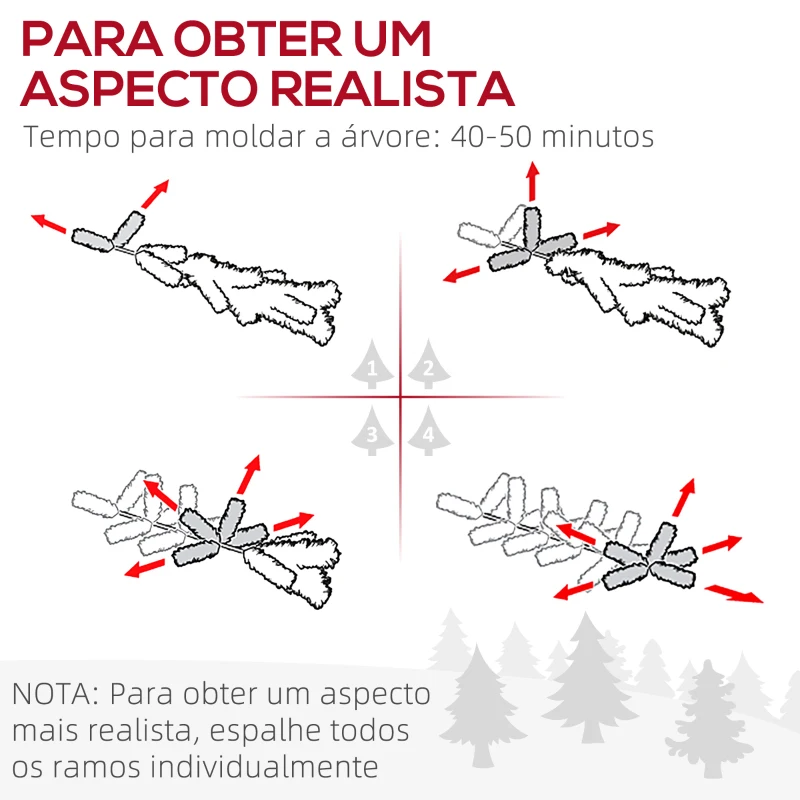 PARA OBTER UM ASPECTO REALISTA

Tempo para moldar a árvore: 40-50 minutos

1 2 3 4

NOTA: Para obter um aspecto mais realista, espalhe todos os ramos individualmente